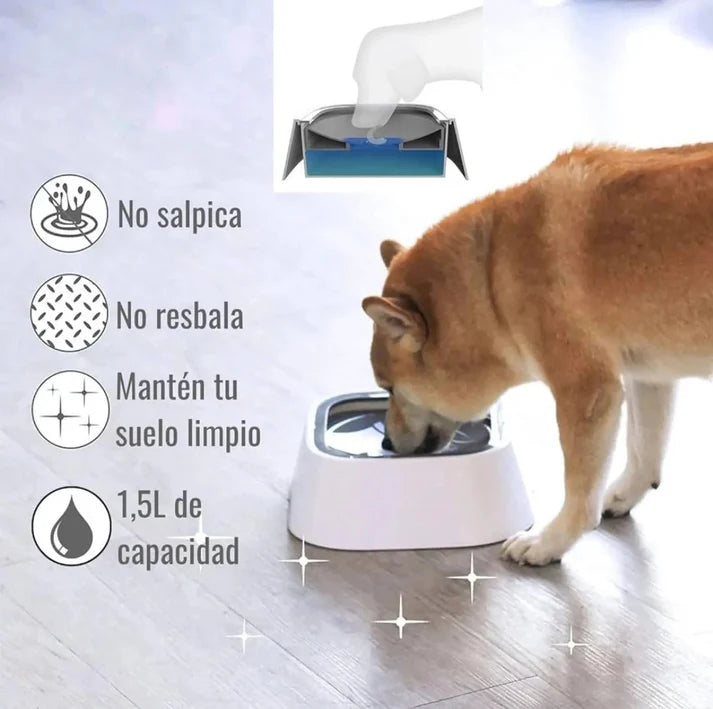 No salpica

No resbala

Mantén tu suelo limpio

1,5L de capacidad