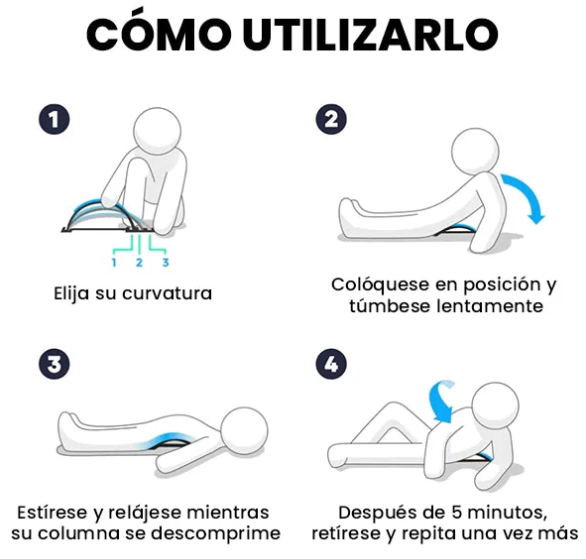 CÓMO UTILIZARLO

1

1 2 3

Elija su curvatura

2

Colóquese en posición y túmbese lentamente

3

Estírese y relájese mientras su columna se descomprime

4

Después de 5 minutos, retírese y repita una vez más