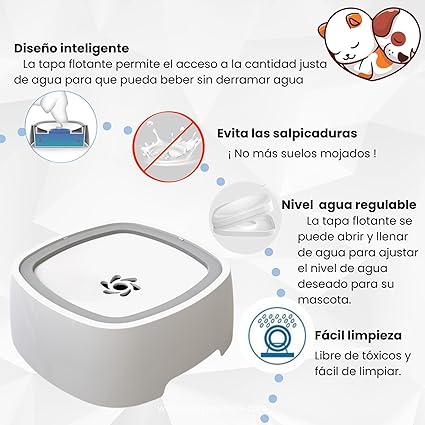 Diseño inteligente
La tapa flotante permite el acceso a la cantidad justa de agua para que pueda beber sin derramar agua

Evita las salpicaduras
¡ No más suelos mojados !

Nivel agua regulable
La tapa flotante se puede abrir y llenar de agua para ajustar el nivel de agua deseado para su mascota.

Fácil limpieza
Libre de tóxicos y fácil de limpiar.